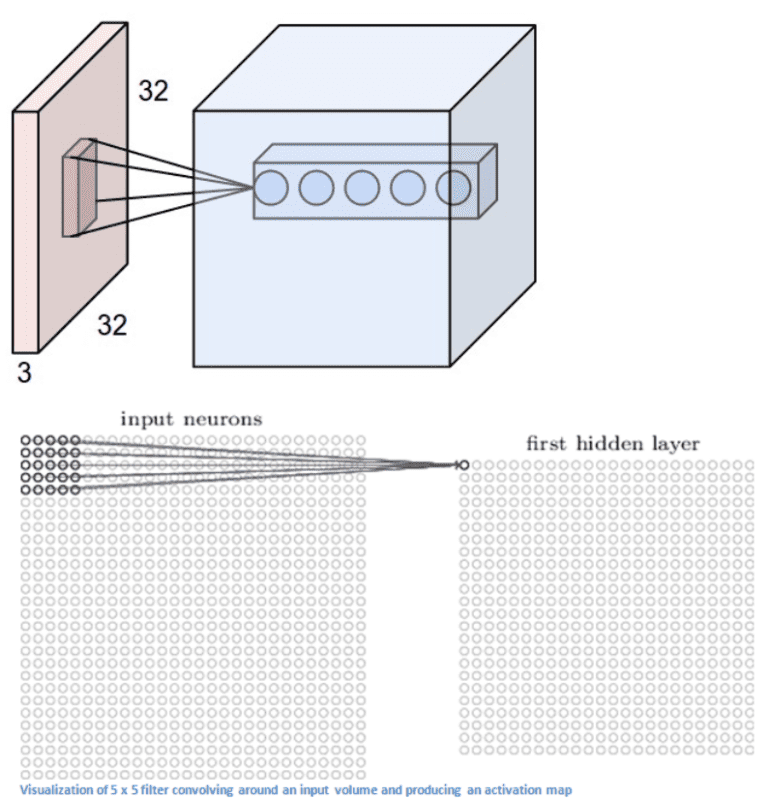 32

32

3

input neurons

first hidden layer

Visualization of 5 x 5 filter convolving around an input volume and producing an activation map